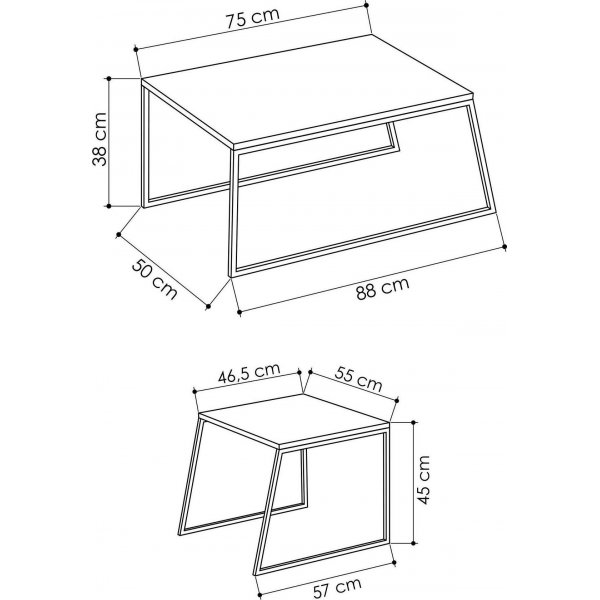 75 cm

38 cm

50 cm

88 cm

46,5 cm

55 cm

45 cm

57 cm