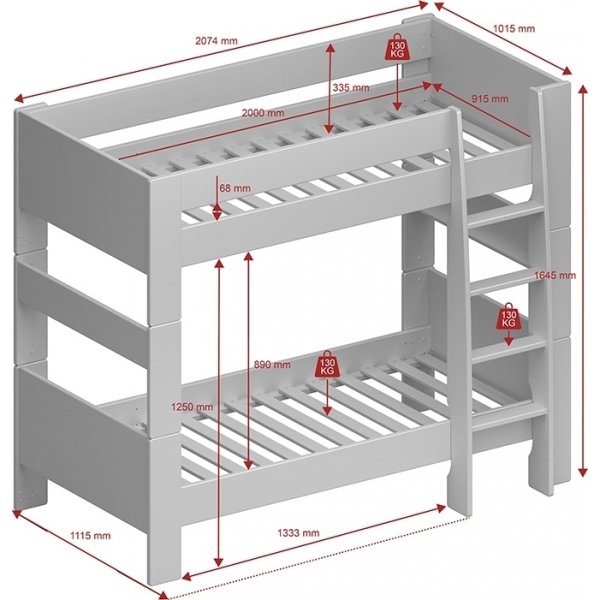 2074 mm

1015 mm

130 KG

335 mm

915 mm

2000 mm

68 mm

1645 mm

130 KG

890 mm

130 KG

1250 mm

1115 mm

1333 mm