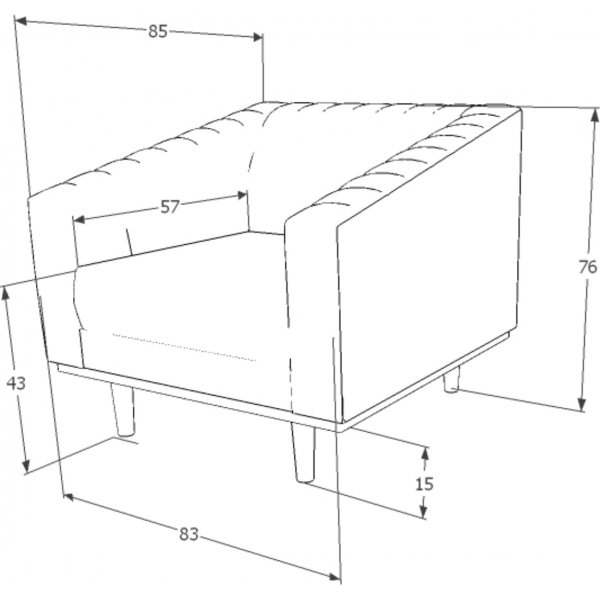 85

57

76

43

15

83