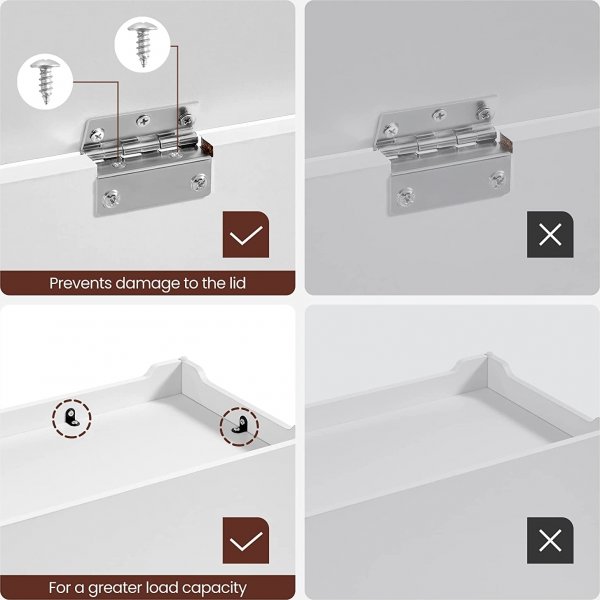 Prevents damage to the lid

For a greater load capacity