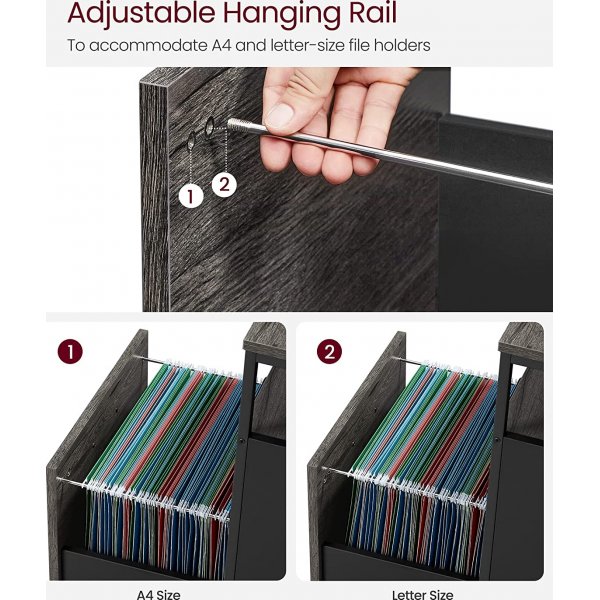 Adjustable Hanging Rail

To accommodate A4 and letter-size file holders

1

2

1

2

A4 Size

Letter Size