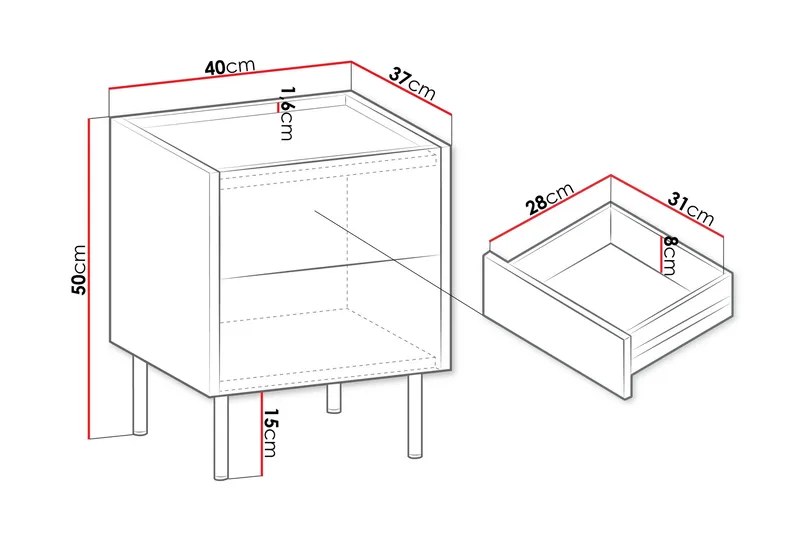 40cm
37cm
1,6cm
50cm
15cm
28cm
31cm
8cm