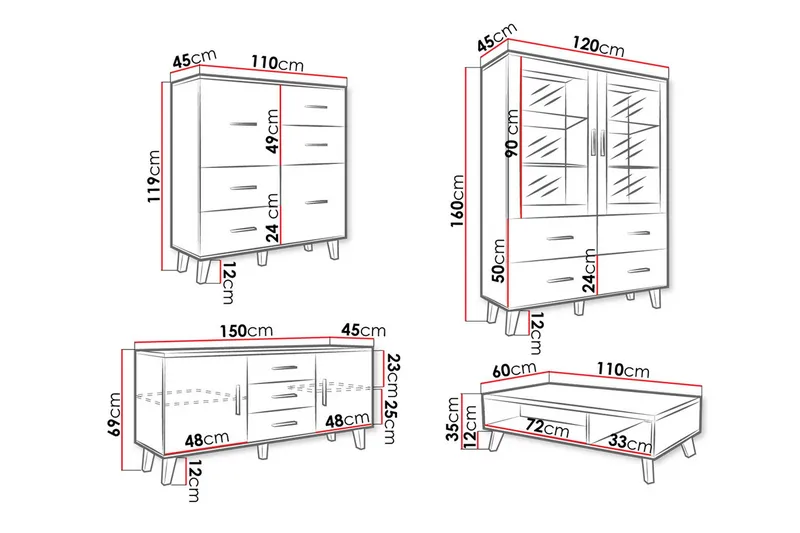 45cm
110cm
119cm
49cm
24 cm
12cm

45cm
120cm
160cm
90 cm
50cm
24cm
12cm

150cm
45cm
69cm
23cm
25cm
48cm
48cm
12cm

60cm
110cm
35cm
12cm
72cm
33cm